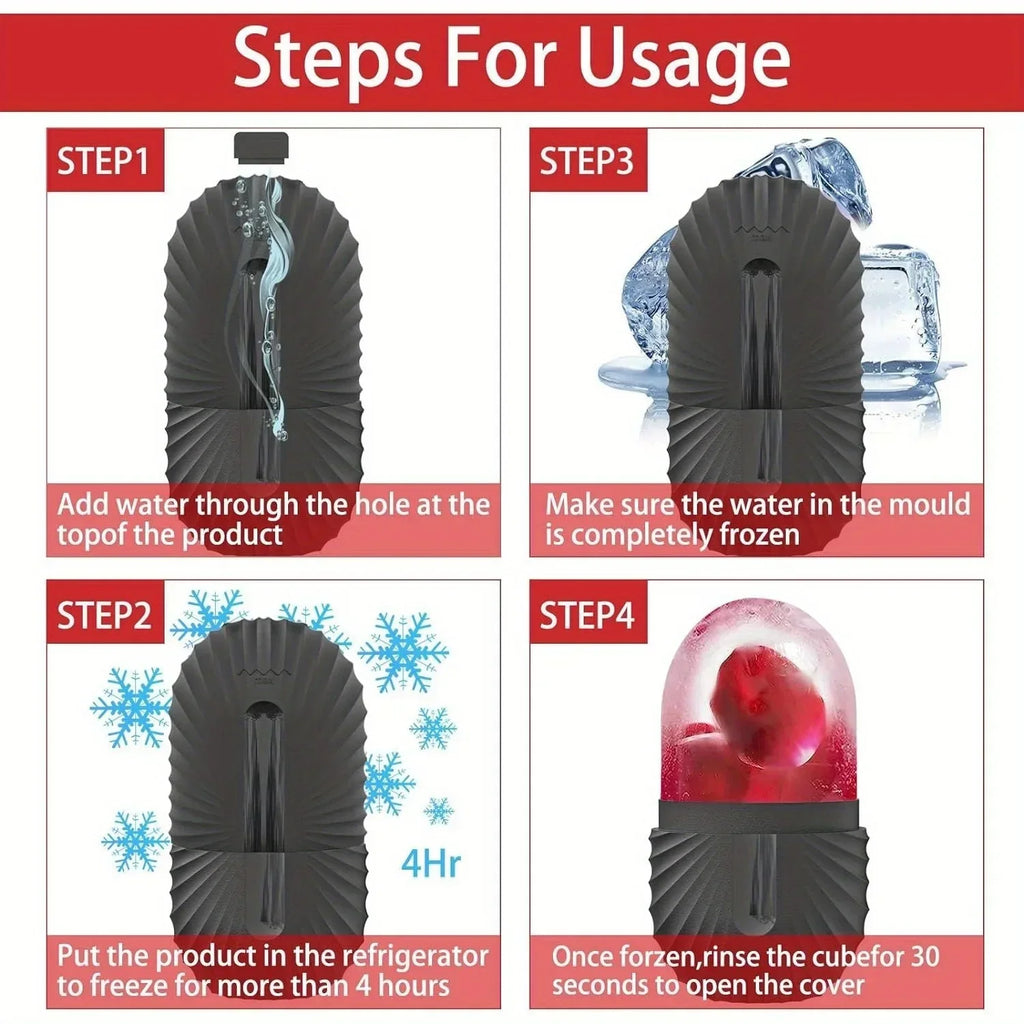 Steps For Usage

STEP1

Add water through the hole at the topof the product

STEP3

Make sure the water in the mould is completely frozen

STEP2

4Hr

Put the product in the refrigerator to freeze for more than 4 hours

STEP4

Once forzen,rinse the cubefor 30 seconds to open the cover