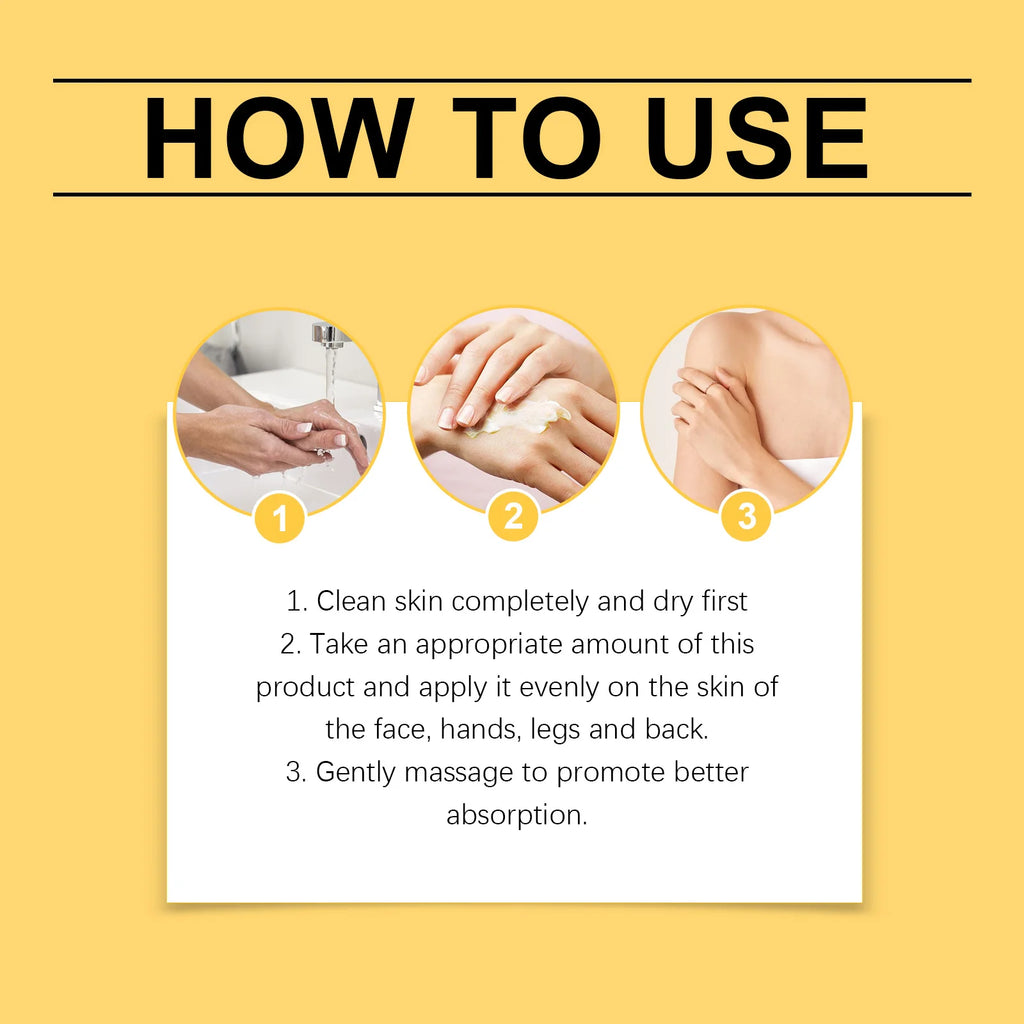 HOW TO USE

1

2

3

1. Clean skin completely and dry first
2. Take an appropriate amount of this product and apply it evenly on the skin of the face, hands, legs and back.
3. Gently massage to promote better absorption.