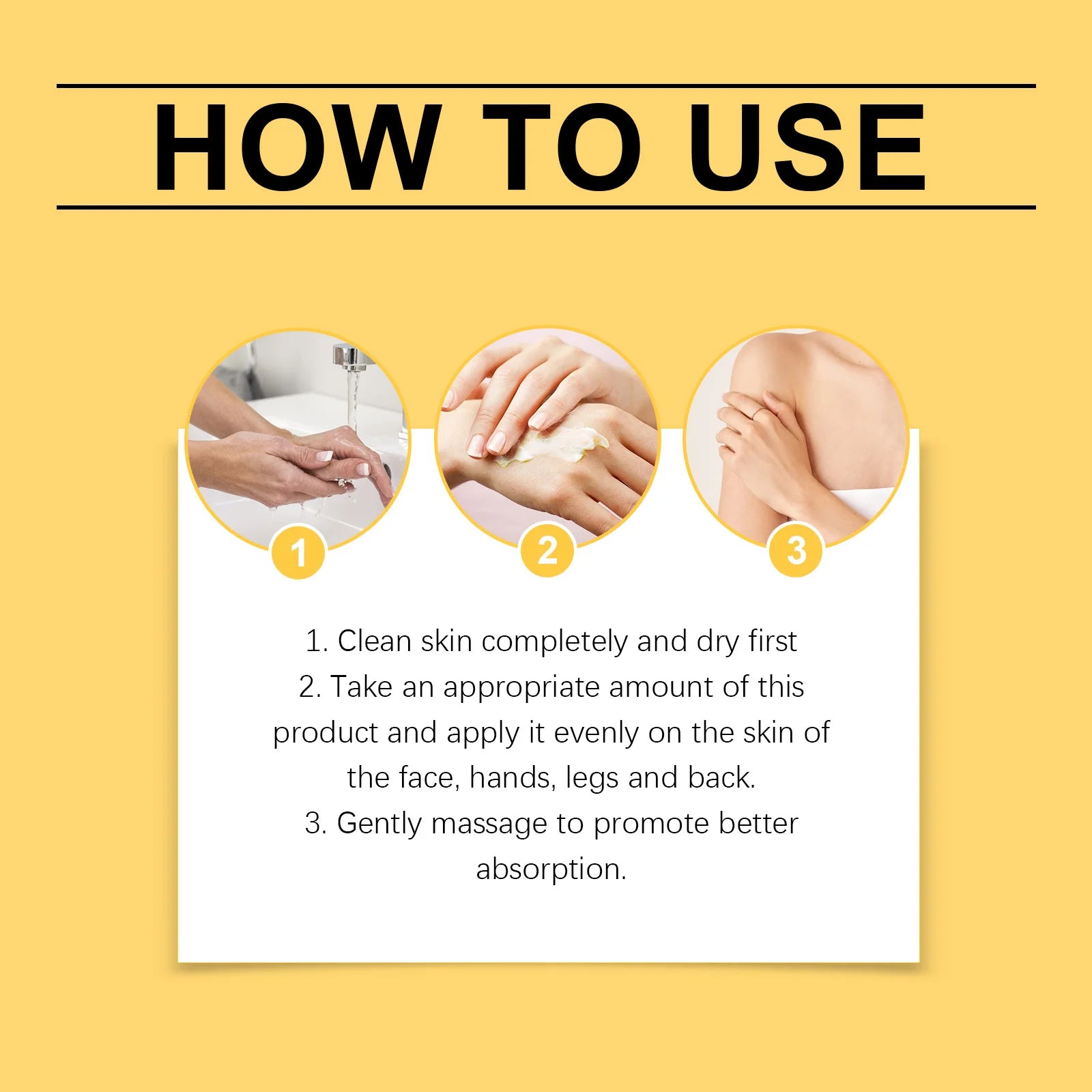 HOW TO USE

1

2

3

1. Clean skin completely and dry first
2. Take an appropriate amount of this product and apply it evenly on the skin of the face, hands, legs and back.
3. Gently massage to promote better absorption.